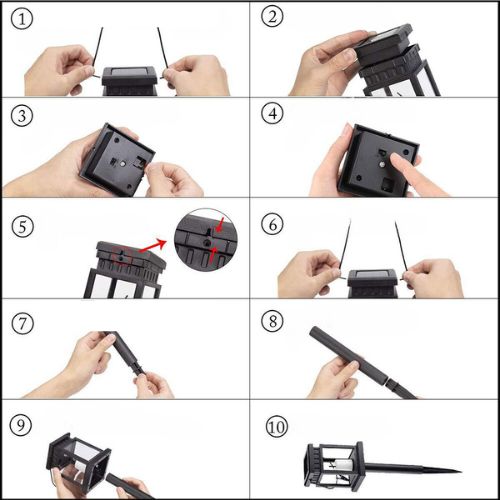 ①
②
③
④
⑤
⑥
⑦
⑧
⑨
⑩