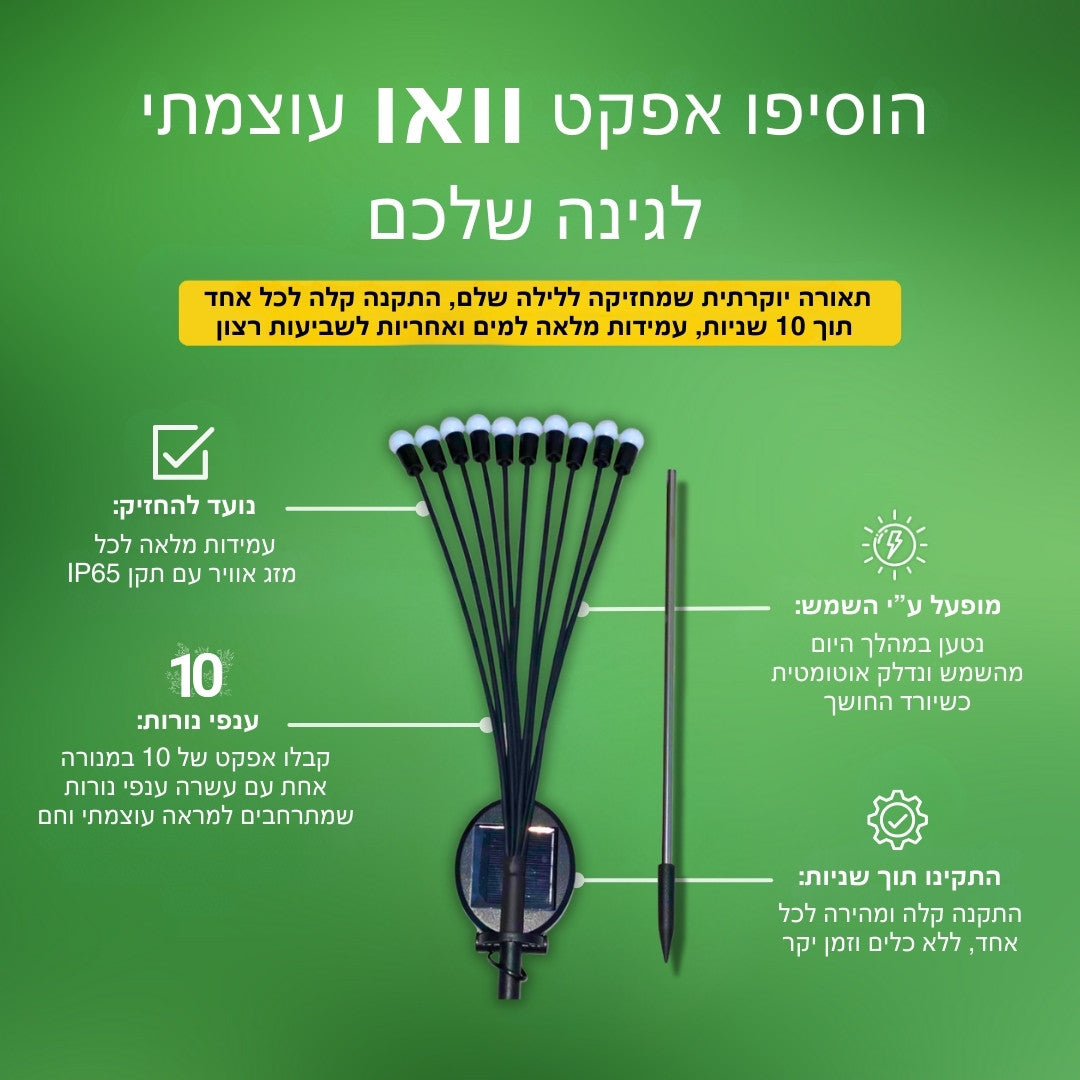 הוסיפו אפקט וואו עוצמתי לגינה שלכם

תאורה יוקרתית שמחזיקה ללילה שלם, התקנה קלה לכל אחד תוך 10 שניות, עמידות מלאה למים ואחריות לשביעות רצון

נועד להחזיק:
עמידות מלאה לכל מזג אוויר עם תקן IP65

10
ענפי נורות:
קבלו אפקט של 10 במנורה אחת עם עשרה ענפי נורות שמתרחבים למראה עוצמתי וחם

מופעל ע"י השמש:
נטען במהלך היום מהשמש ונדלק אוטומטית כשיורד החושך

התקינו תוך שניות:
התקנה קלה ומהירה לכל אחד, ללא כלים וזמן יקר